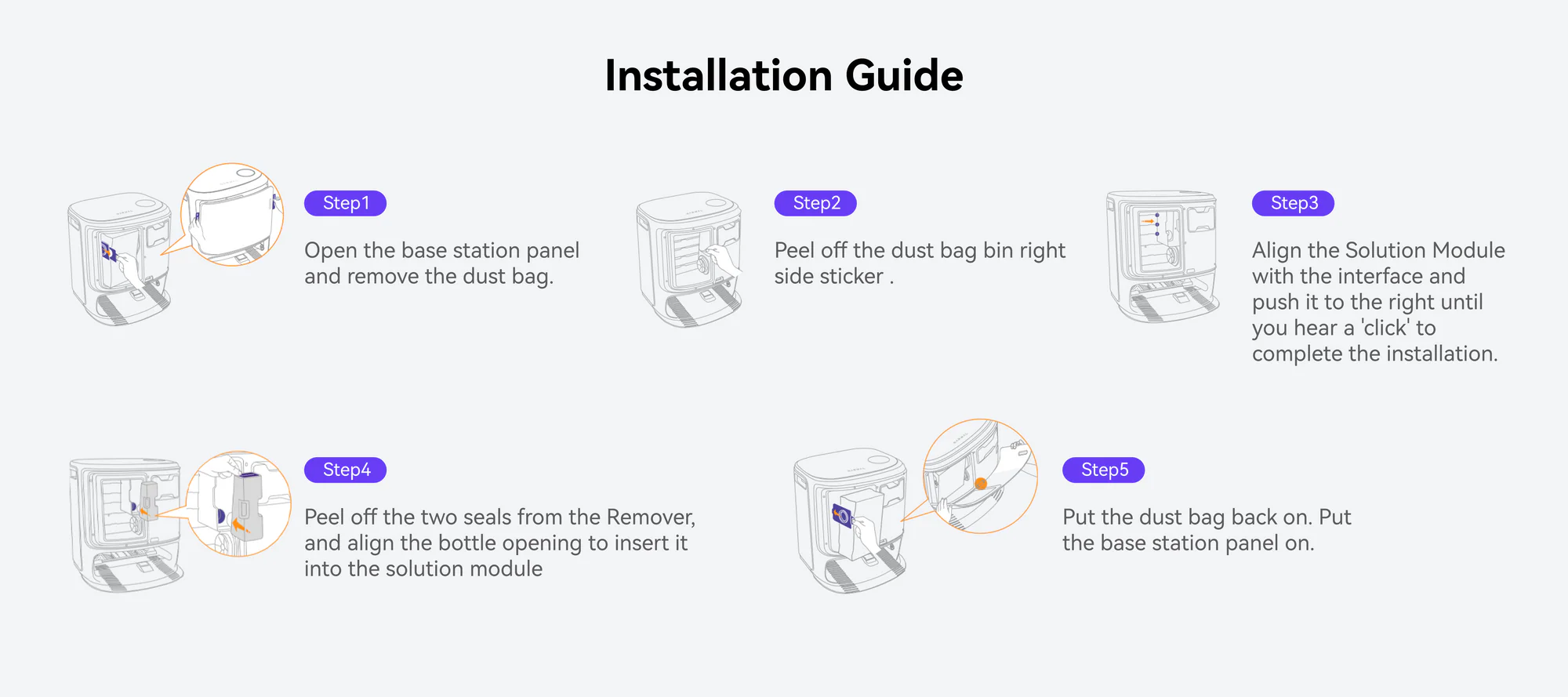 Installation Guide

Step1

Open the base station panel and remove the dust bag.

Step2

Peel off the dust bag bin right side sticker .

Step3

Align the Solution Module with the interface and push it to the right until you hear a 'click' to complete the installation.

Step4

Peel off the two seals from the Remover, and align the bottle opening to insert it into the solution module

Step5

Put the dust bag back on. Put the base station panel on.