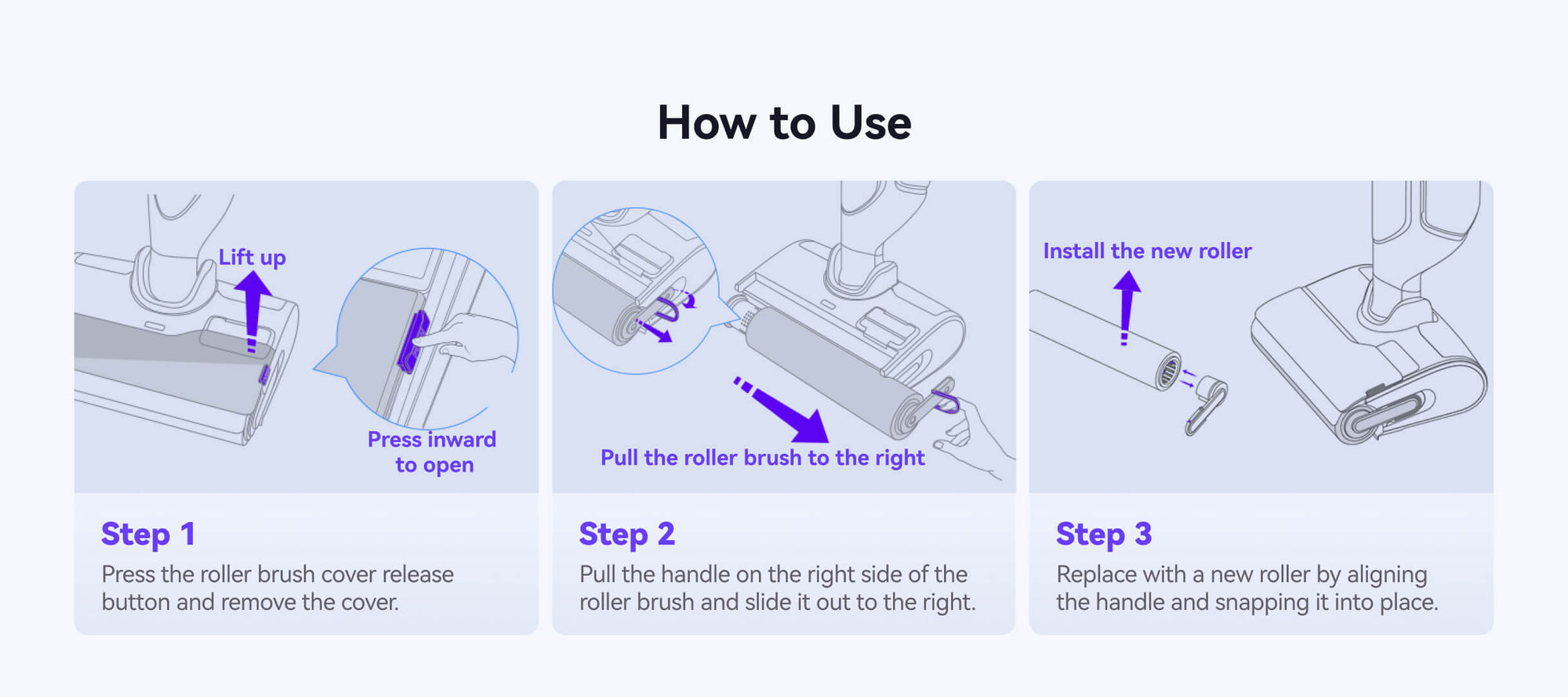 How to Use

Lift up

Press inward to open

Step 1

Press the roller brush cover release button and remove the cover.

Pull the roller brush to the right

Step 2

Pull the handle on the right side of the roller brush and slide it out to the right.

Install the new roller

Step 3

Replace with a new roller by aligning the handle and snapping it into place.