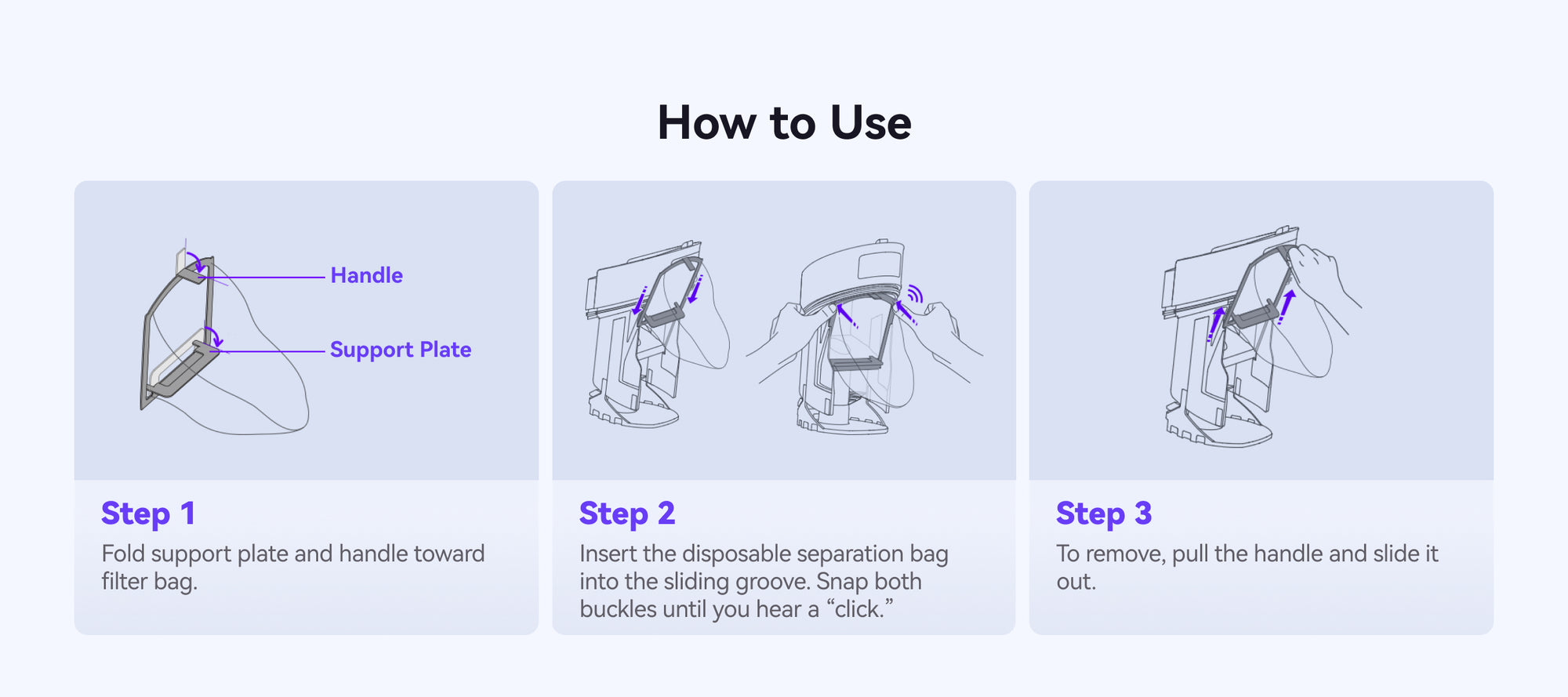 How to Use

Handle

Support Plate

Step 1

Fold support plate and handle toward filter bag.

Step 2

Insert the disposable separation bag into the sliding groove. Snap both buckles until you hear a “click.”

Step 3

To remove, pull the handle and slide it out.