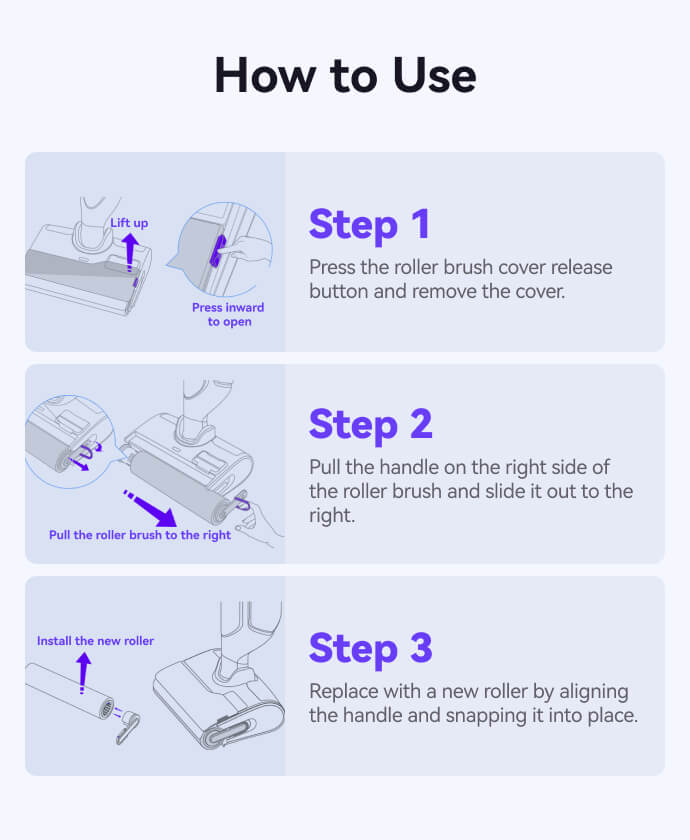 How to Use

Lift up

Press inward to open

Step 1

Press the roller brush cover release button and remove the cover.

Pull the roller brush to the right

Step 2

Pull the handle on the right side of the roller brush and slide it out to the right.

Install the new roller

Step 3

Replace with a new roller by aligning the handle and snapping it into place.