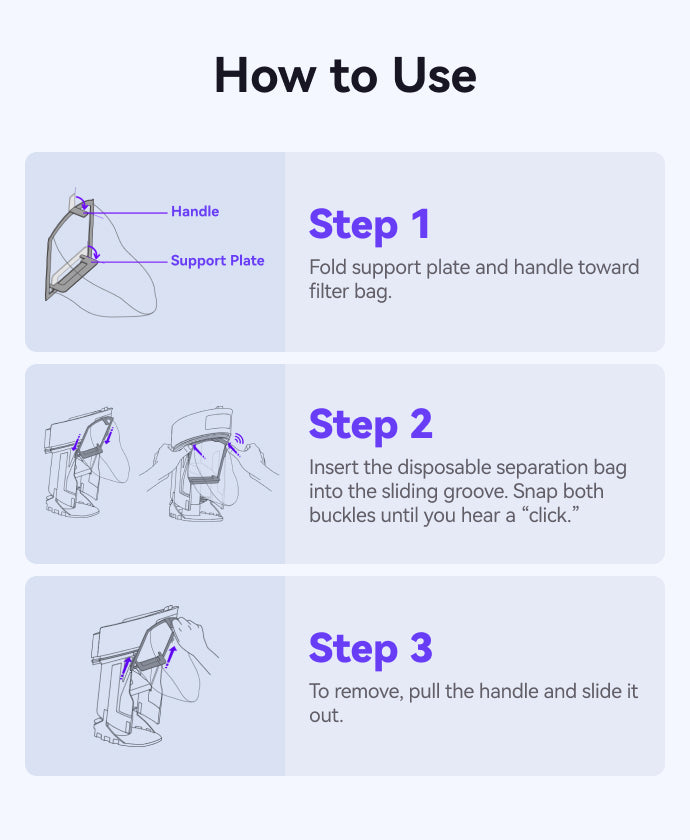 How to Use

Handle

Support Plate

Step 1

Fold support plate and handle toward filter bag.

Step 2

Insert the disposable separation bag into the sliding groove. Snap both buckles until you hear a “click.”

Step 3

To remove, pull the handle and slide it out.